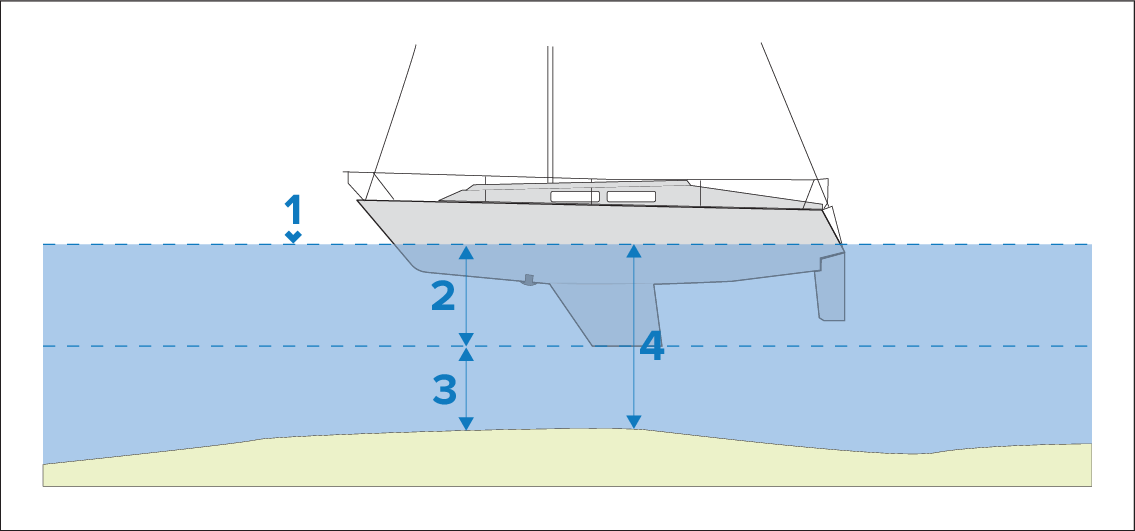 1
2
3
4