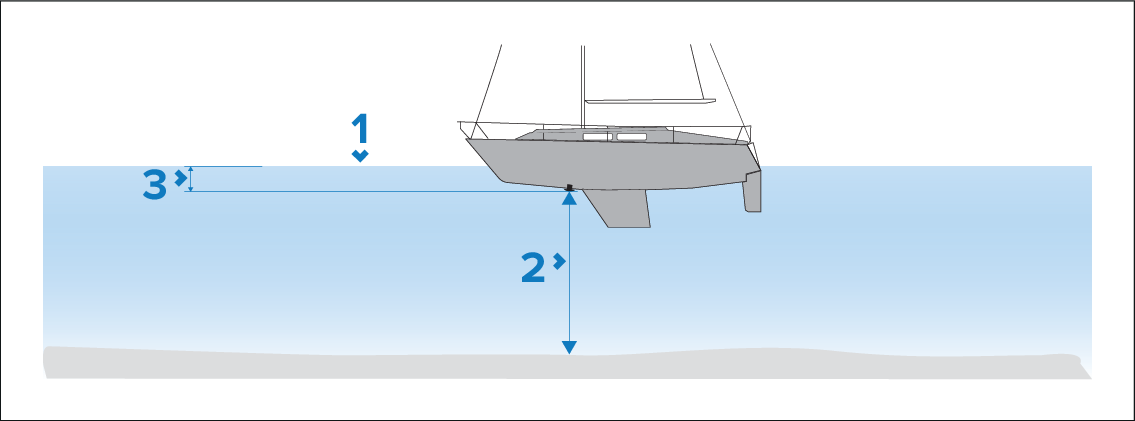 1
3
2