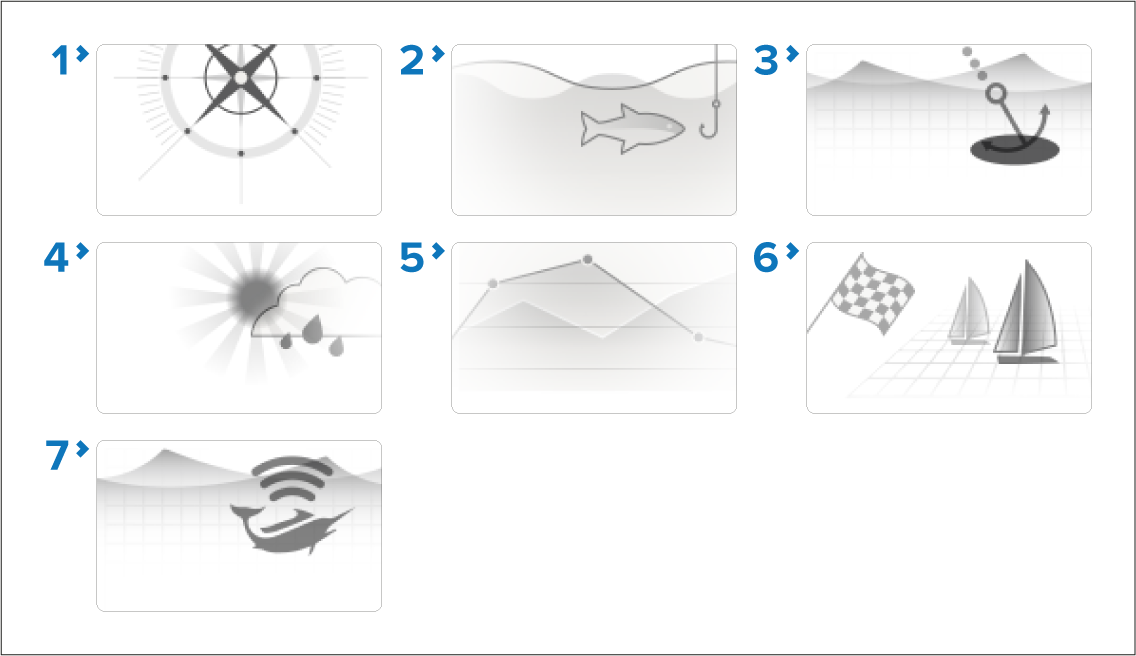 1
2
3
4
5
6
7