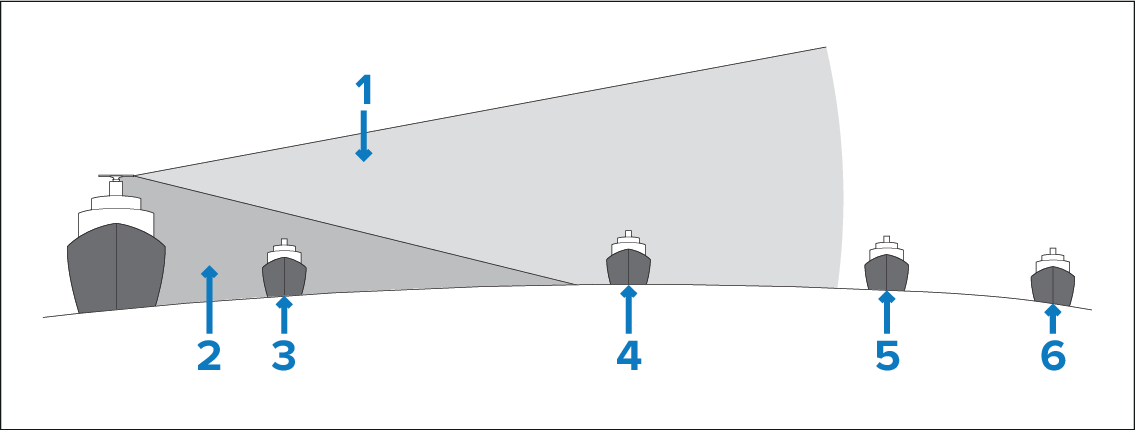 1
2
3
4
5
6