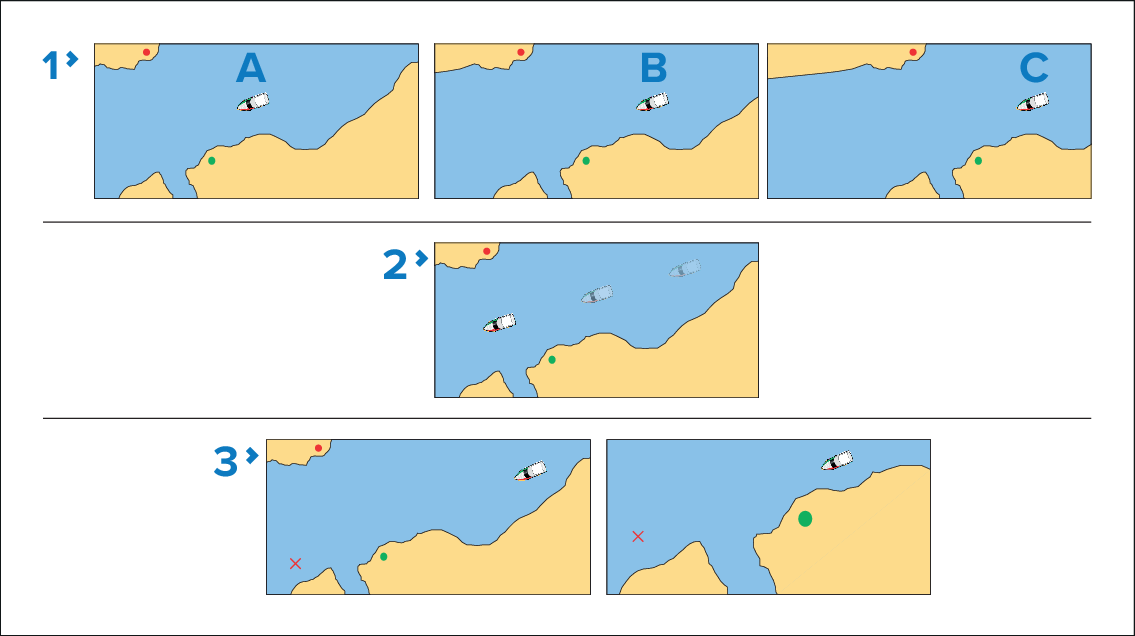 1

A

B

C

2

3