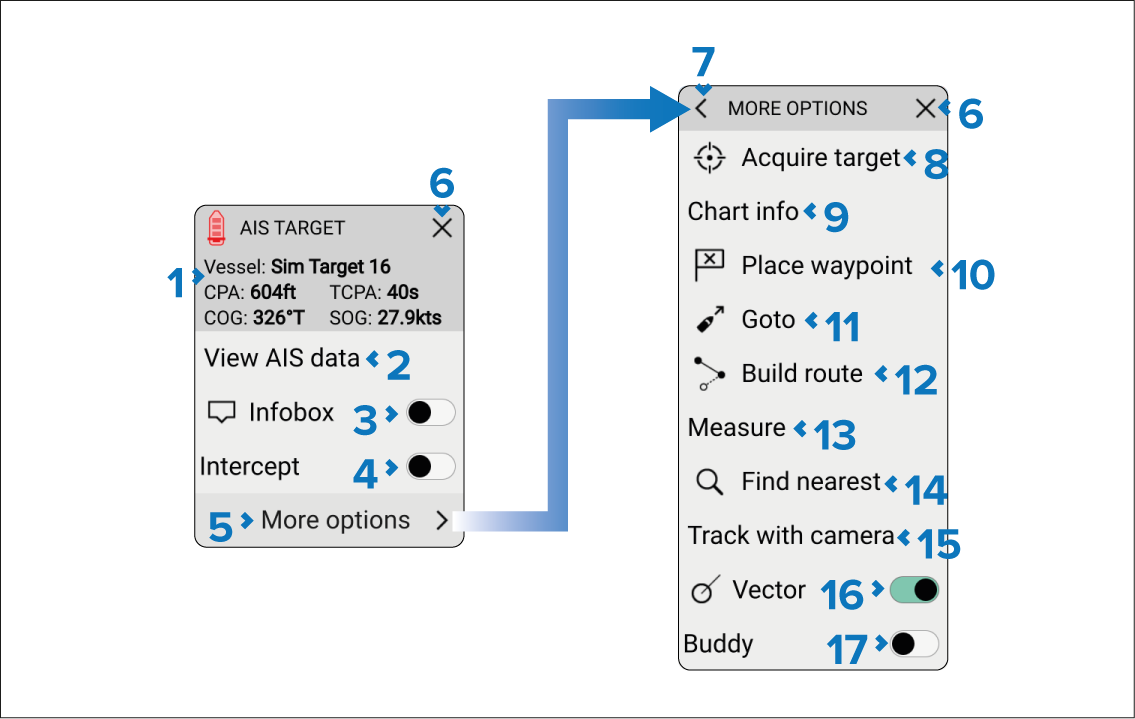 6

AIS TARGET

1 Vessel: **Sim Target 16**

CPA: **604ft** TCPA: **40s**

COG: **326°T** SOG: **27.9kts**

View AIS data 2

Infobox 3

Intercept 4

5 More options

7

MORE OPTIONS 6

Acquire target 8

Chart info 9

Place waypoint 10

Goto 11

Build route 12

Measure 13

Find nearest 14

Track with camera 15

Vector 16

Buddy 17