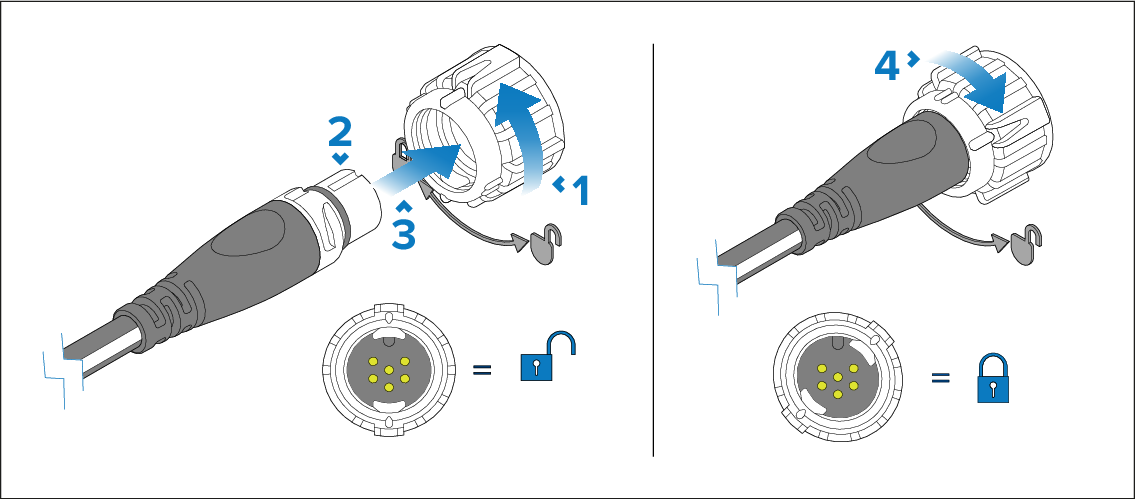 2
3
1
=
4
=