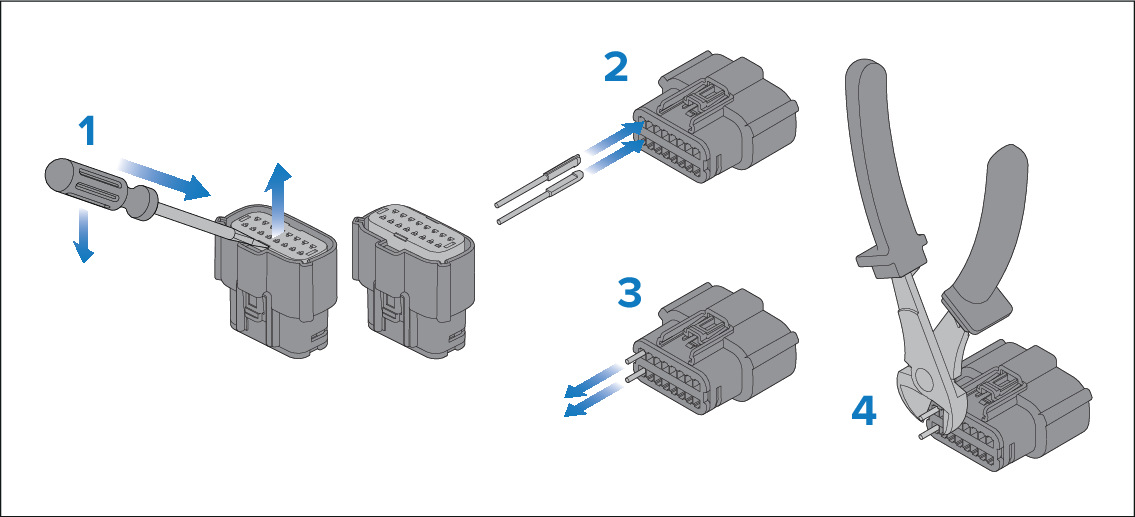 1
2
3
4