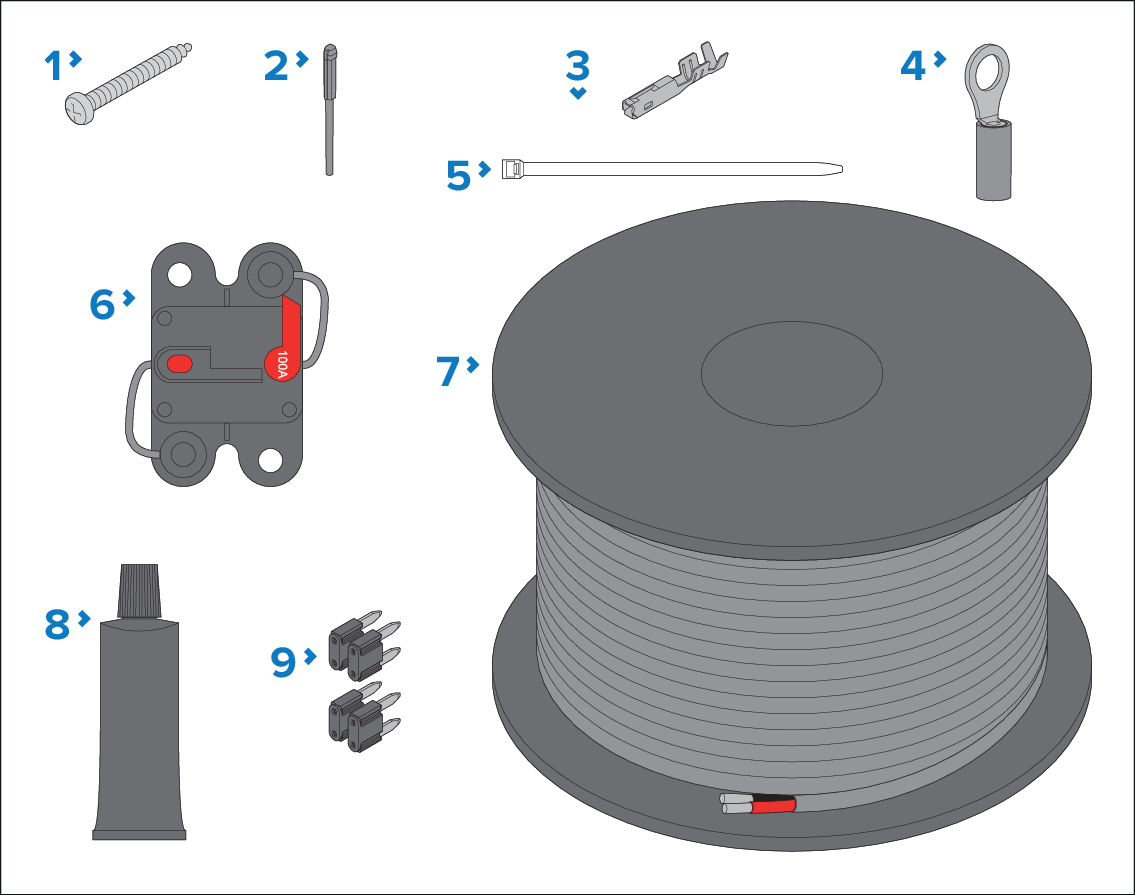 1
2
3
4
5
6
100A
7
8
9