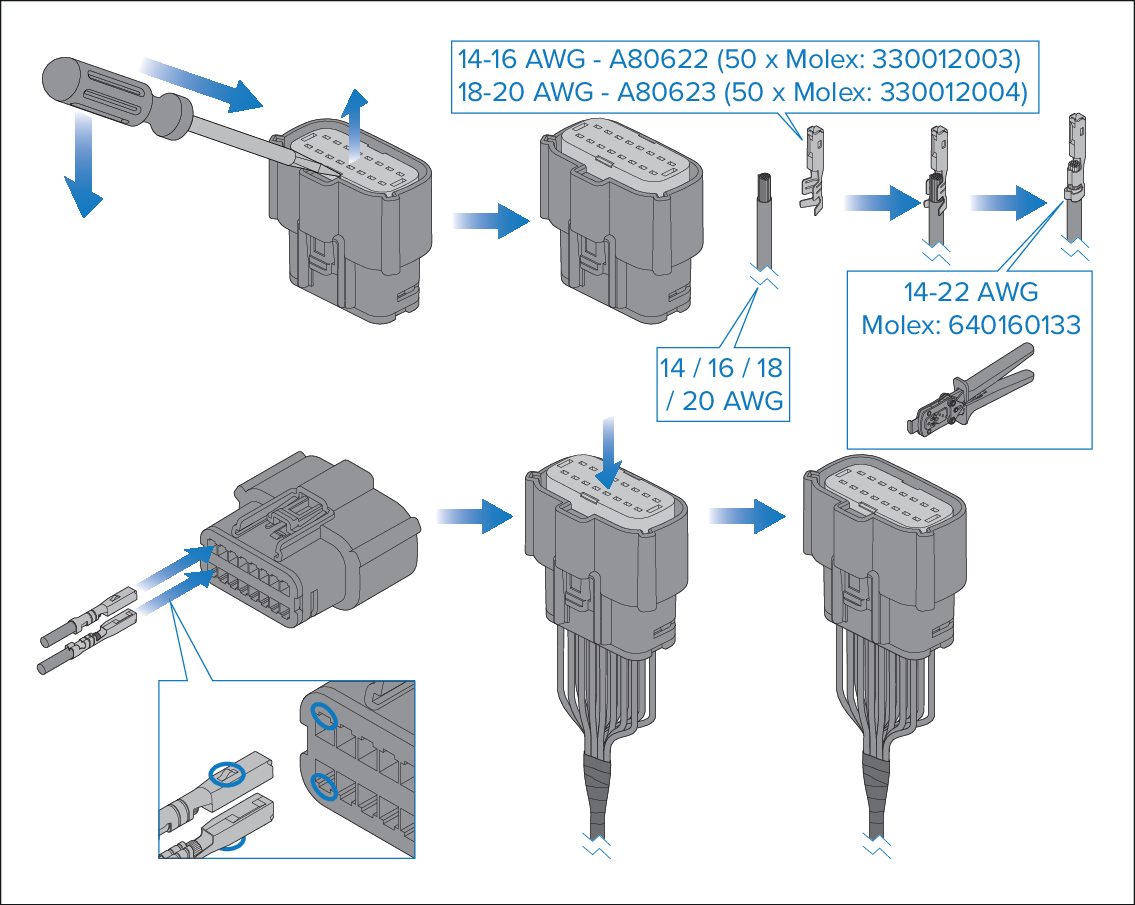 14-16 AWG - A80622 (50 x Molex: 330012003)
18-20 AWG - A80623 (50 x Molex: 330012004)

14-22 AWG
Molex: 640160133

14 / 16 / 18 / 20 AWG