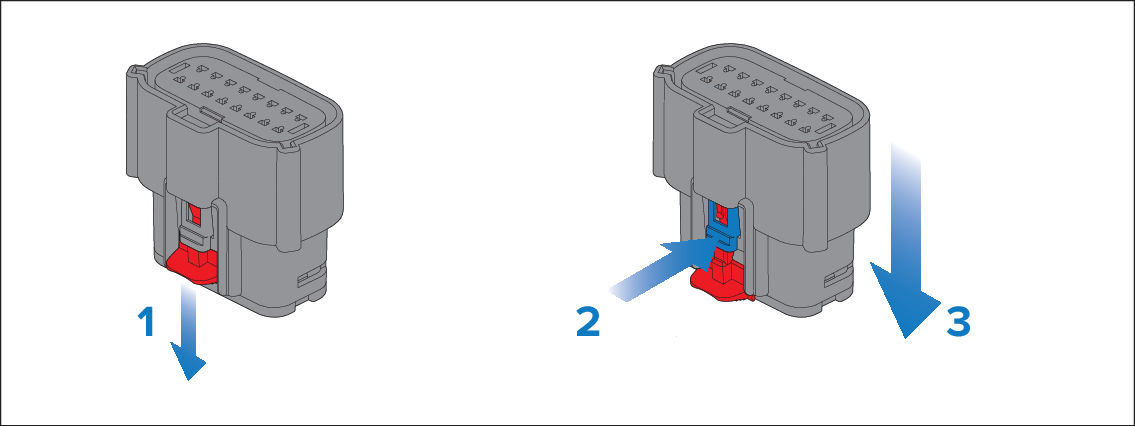 1

2

3