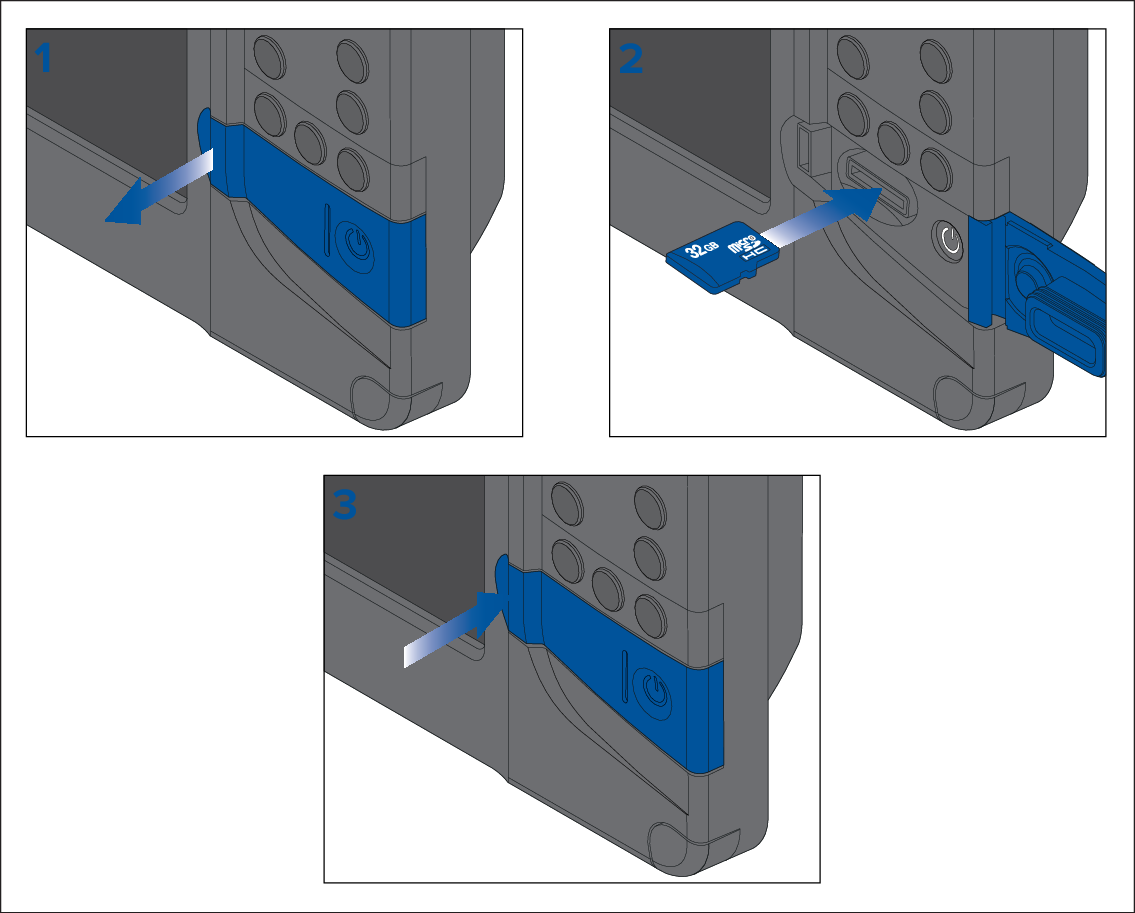 1

2

32GB micro SD HC

3